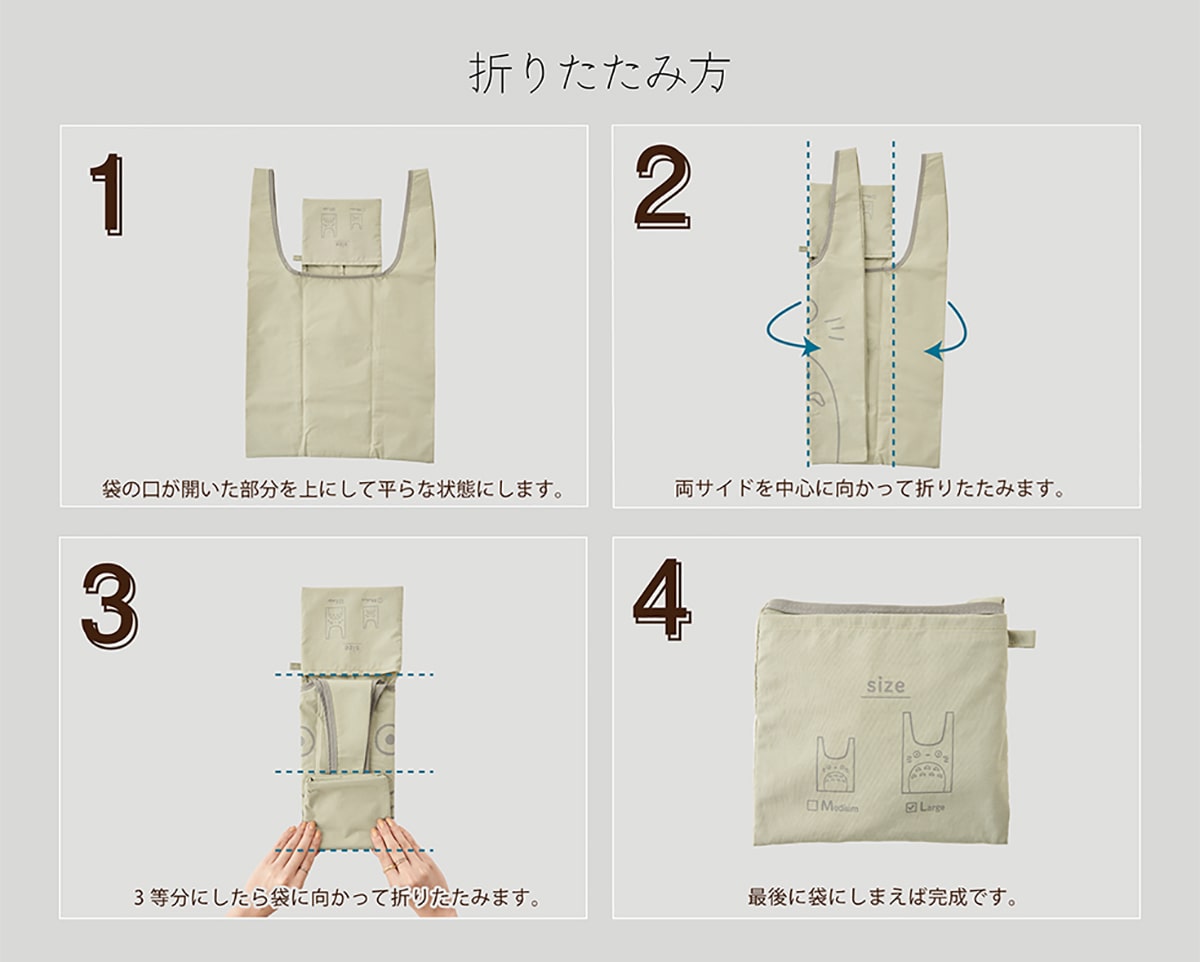 折りたたみ方

1

袋の口が開いた部分を上にして平らな状態にします。

2

両サイドを中心に向かって折りたたみます。

3

3 等分にしたら袋に向かって折りたたみます。

4

size

Medium

Large

最後に袋にしまえば完成です。