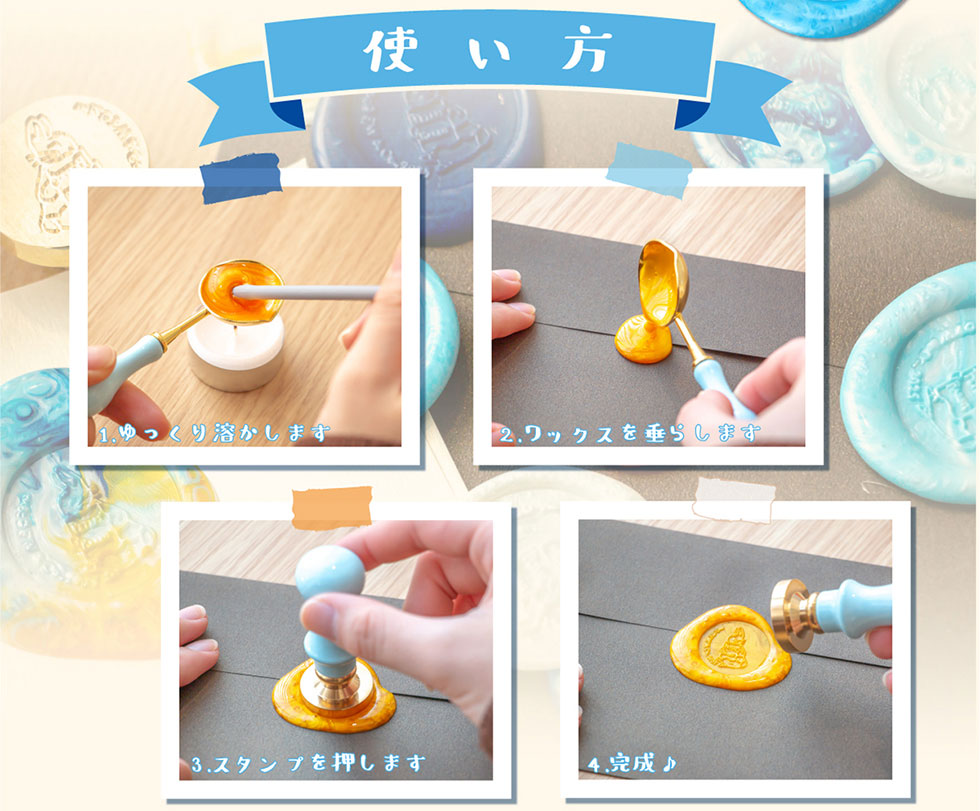 使い方

1.ゆっくり溶かします

2.ワックスを垂らします

3.スタンプを押します

4.完成♪