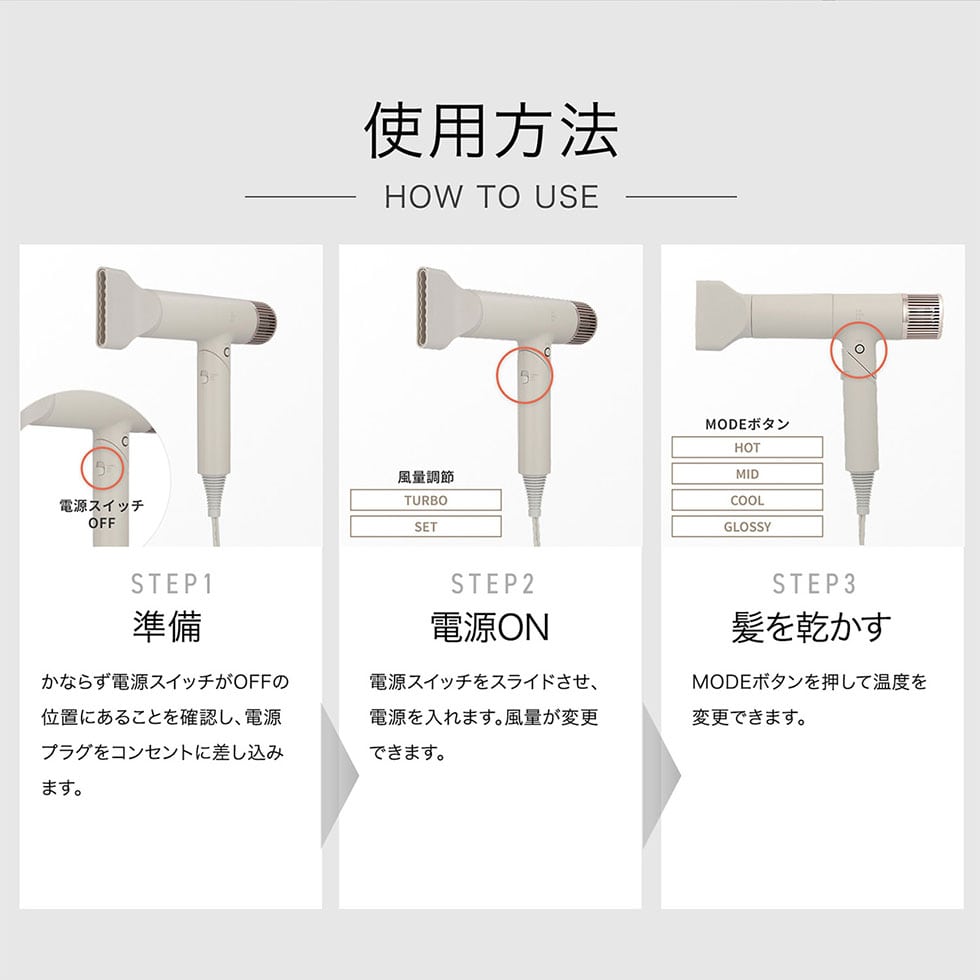 使用方法

HOW TO USE

電源スイッチ
OFF

STEP1
準備

かならず電源スイッチがOFFの位置にあることを確認し、電源プラグをコンセントに差し込みます。

風量調節
TURBO
SET

STEP2
電源ON

電源スイッチをスライドさせ、電源を入れます。風量が変更できます。

MODEボタン
HOT
MID
COOL
GLOSSY

STEP3
髪を乾かす

MODEボタンを押して温度を変更できます。