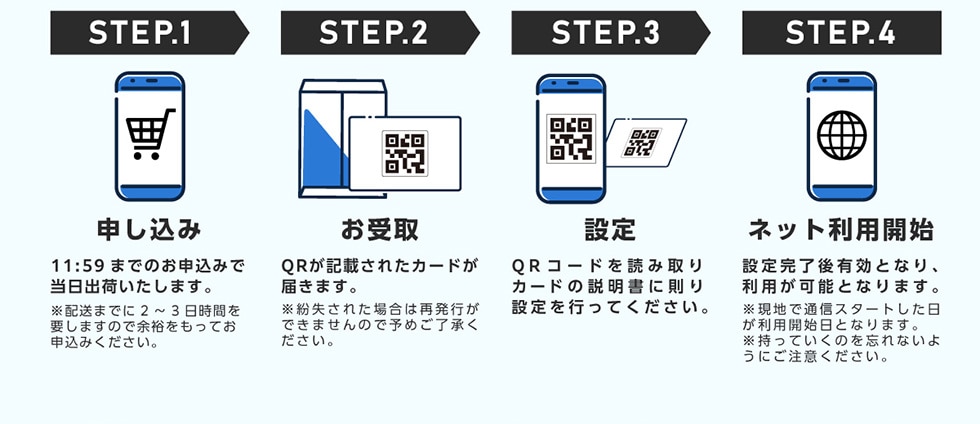 STEP.1

申し込み

11:59 までのお申込みで当日出荷いたします。

※配送までに 2 ～ 3 日時間を要しますので余裕をもってお申込みください。

STEP.2

お受取

QRが記載されたカードが届きます。

※紛失された場合は再発行ができませんので予めご了承ください。

STEP.3

設定

QRコードを読み取りカードの説明書に則り設定を行ってください。

STEP.4

ネット利用開始

設定完了後有効となり、利用が可能となります。

※現地で通信スタートした日が利用開始日となります。
※持っていくのを忘れないようにご注意ください。