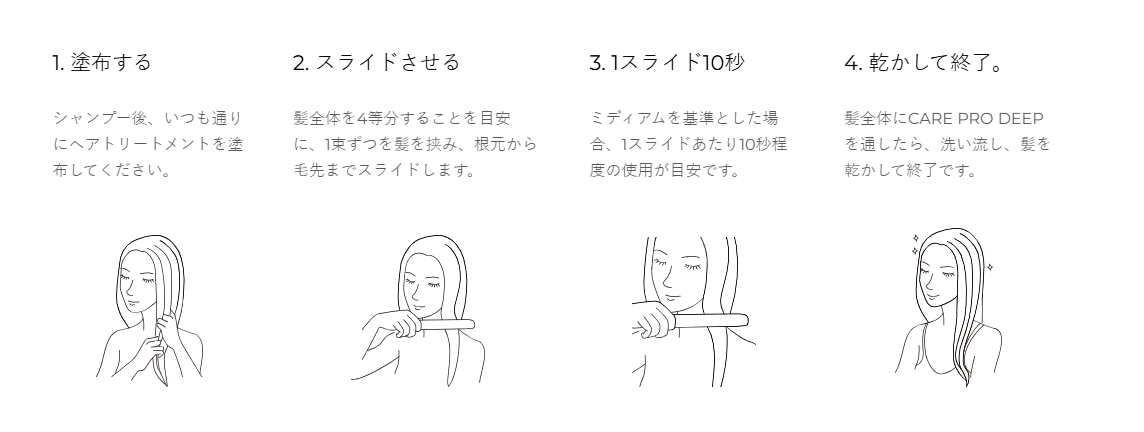 1. 塗布する

シャンプー後、いつも通りにヘアトリートメントを塗布してください。

2. スライドさせる

髪全体を4等分することを目安に、1束ずつを髪を挟み、根元から毛先までスライドします。

3. 1スライド10秒

ミディアムを基準とした場合、1スライドあたり10秒程度の使用が目安です。

4. 乾かして終了。

髪全体にCARE PRO DEEPを通したら、洗い流し、髪を乾かして終了です。